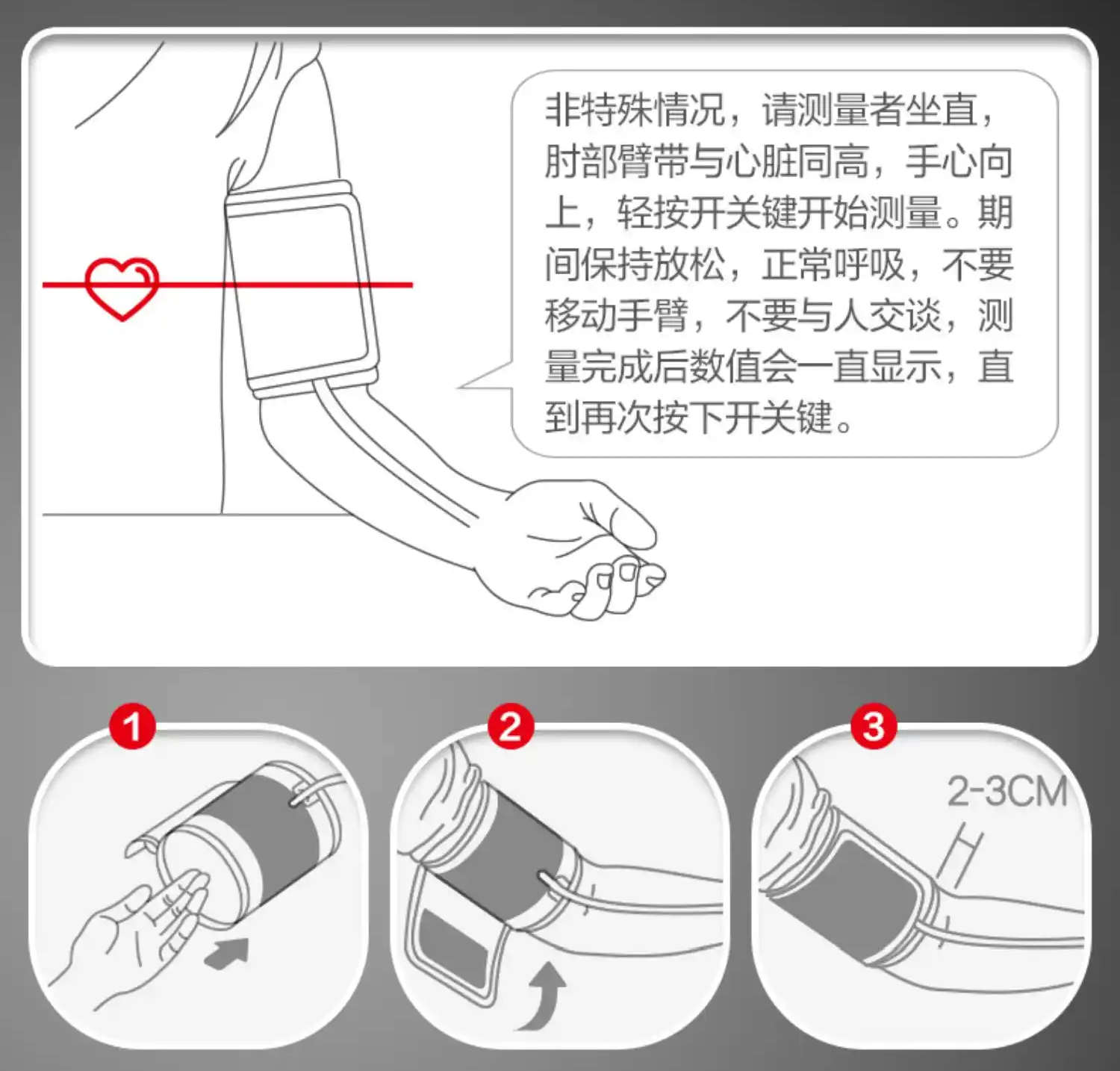 非特殊情况，请测量者坐直，肘部臂带与心脏同高，手心向上，轻按开关键开始测量。期间保持放松，正常呼吸，不要移动手臂，不要与人交谈，测量完成后数值会一直显示，直到再次按下开关键。

1

2

3

2-3CM